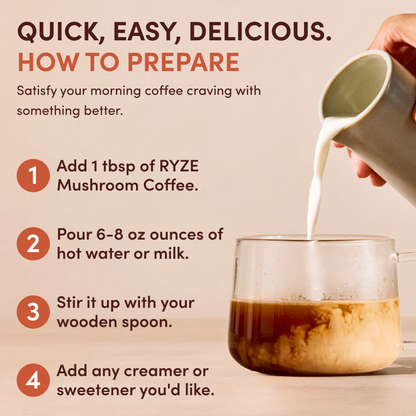 QUICK, EASY, DELICIOUS.
HOW TO PREPARE

Satisfy your morning coffee craving with something better.

1 Add 1 tbsp of RYZE Mushroom Coffee.

2 Pour 6-8 oz ounces of hot water or milk.

3 Stir it up with your wooden spoon.

4 Add any creamer or sweetener you'd like.